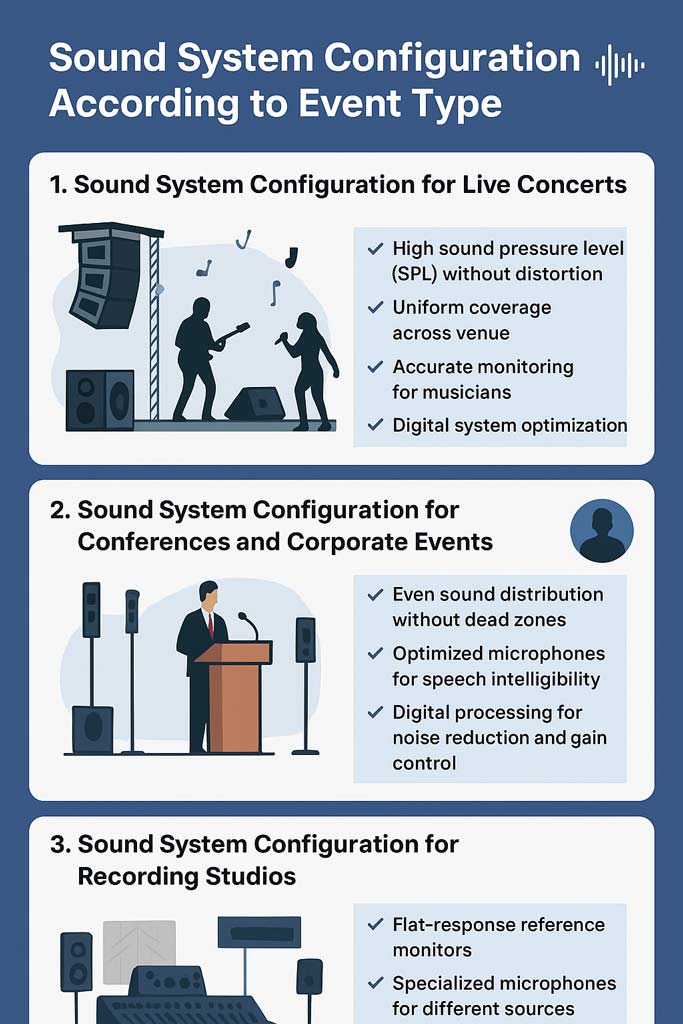 Sound System Configuration According to Event Type

1. Sound System Configuration for Live Concerts

✓ High sound pressure level (SPL) without distortion
✓ Uniform coverage across venue
✓ Accurate monitoring for musicians
✓ Digital system optimization

2. Sound System Configuration for Conferences and Corporate Events

✓ Even sound distribution without dead zones
✓ Optimized microphones for speech intelligibility
✓ Digital processing for noise reduction and gain control

3. Sound System Configuration for Recording Studios

✓ Flat-response reference monitors
✓ Specialized microphones for different sources